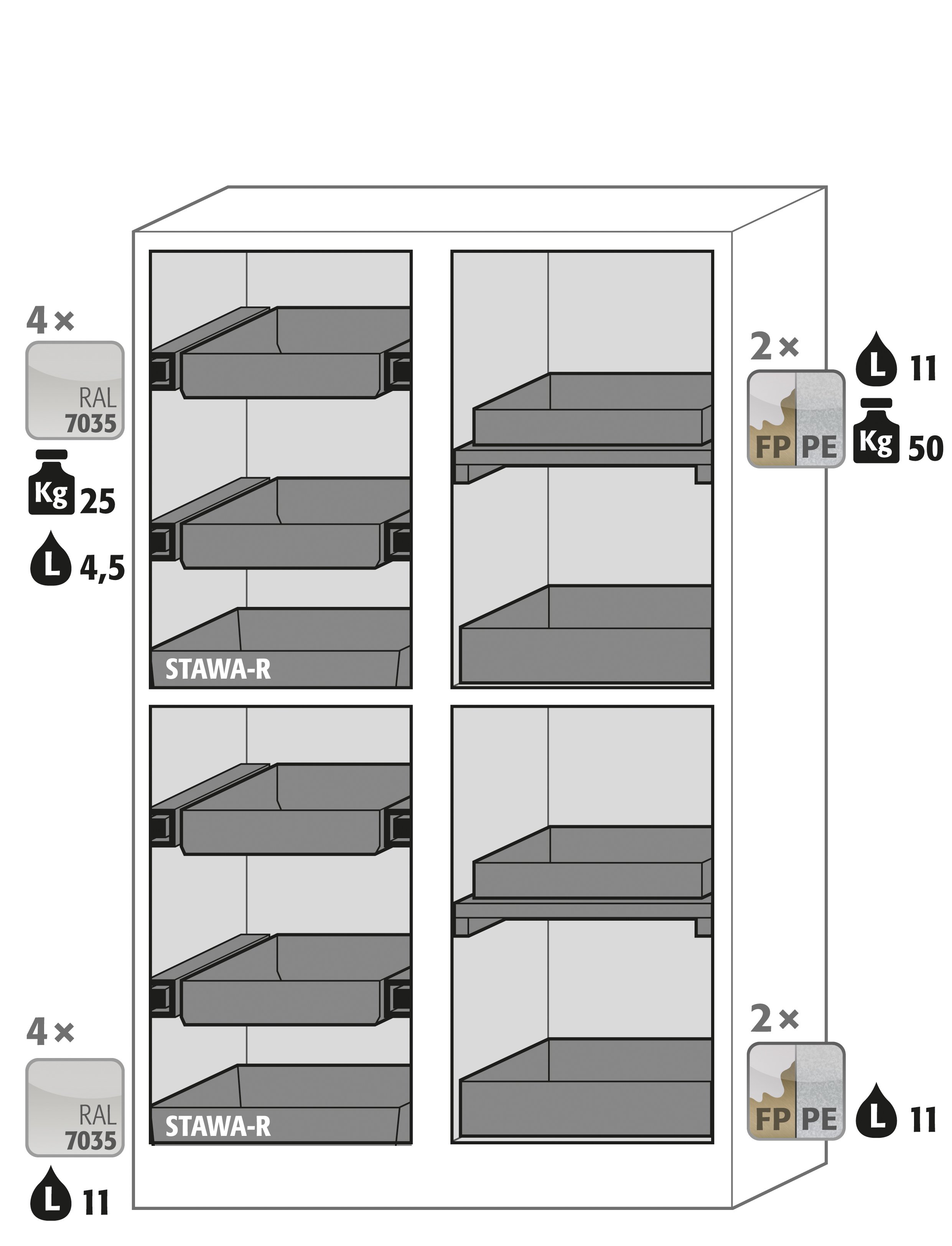 4 ×

RAL 7035

Kg 25

L 4,5

STAWA-R

2 ×

FP PE

L 11

Kg 50

STAWA-R

4 ×

RAL 7035

L 11

2 ×

FP PE

L 11